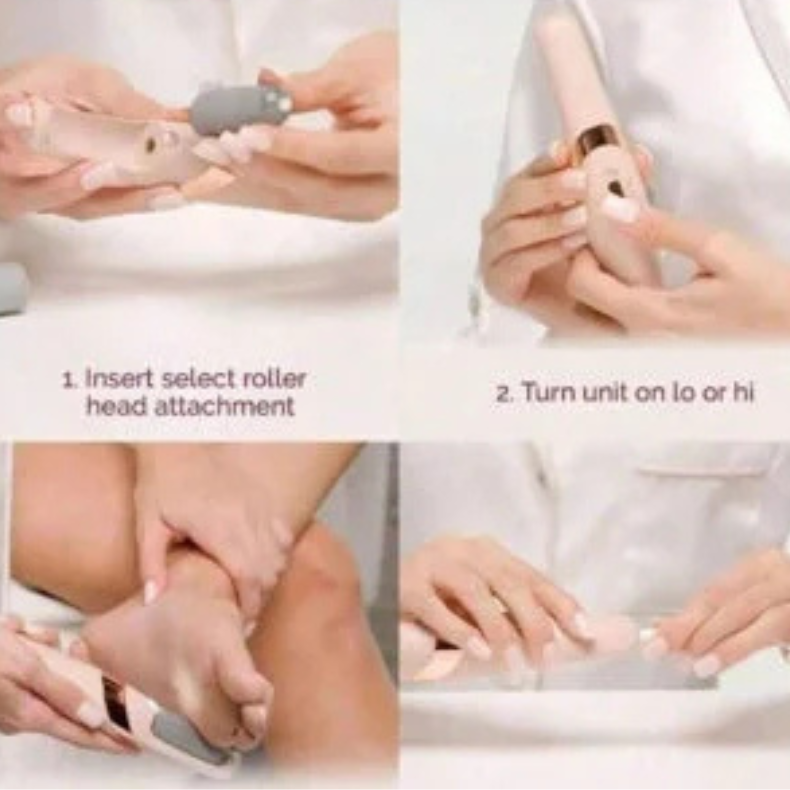 1. Insert select roller head attachment

2. Turn unit on lo or hi